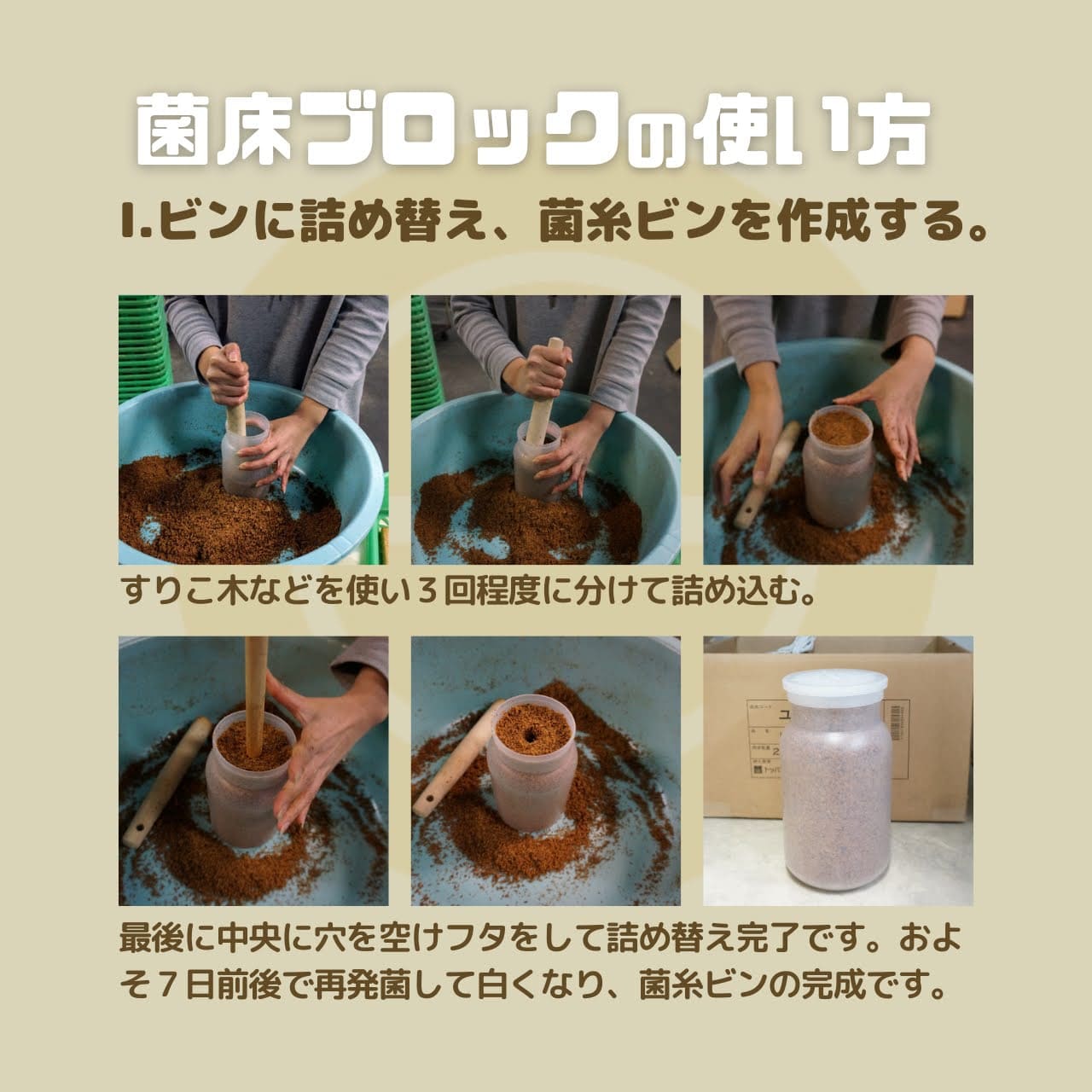 菌床ブロックの使い方

1.ビンに詰め替え、菌糸ビンを作成する。

すりこ木などを使い３回程度に分けて詰め込む。

最後に中央に穴を空けフタをして詰め替え完了です。およそ７日前後で再発菌して白くなり、菌糸ビンの完成です。